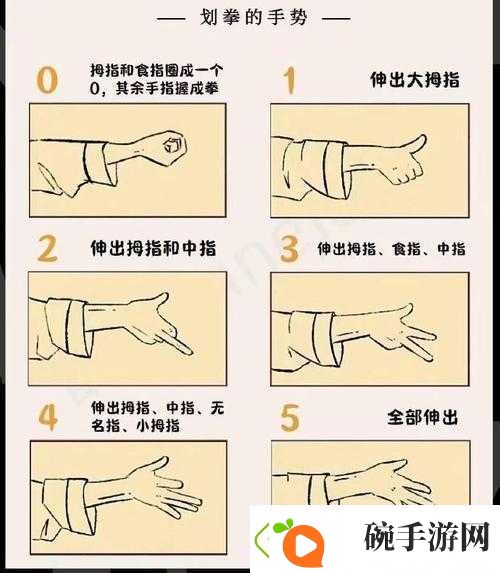 — 划拳的手势 —

0 拇指和食指圈成一个0，其余手指握成拳

1 伸出大拇指

2 伸出拇指和中指

3 伸出拇指、食指、中指

4 伸出拇指、中指、无名指、小拇指

5 全部伸出

碗手游网